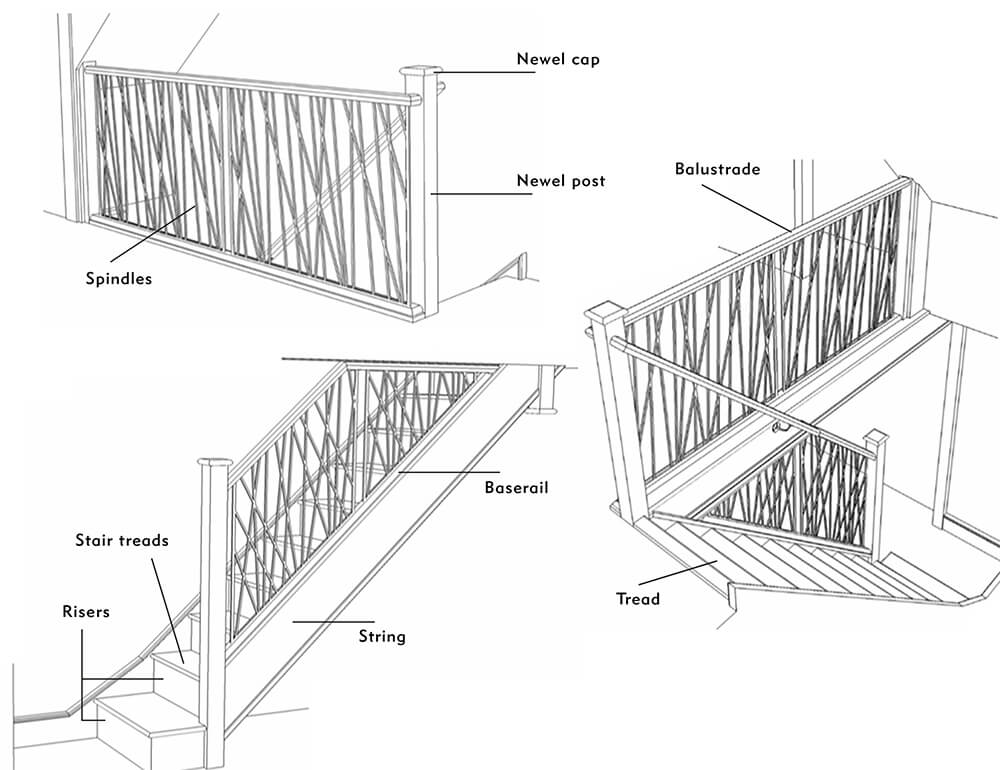 Newel cap

Newel post

Spindles

Balustrade

Baserail

Stair treads

Risers

String

Tread